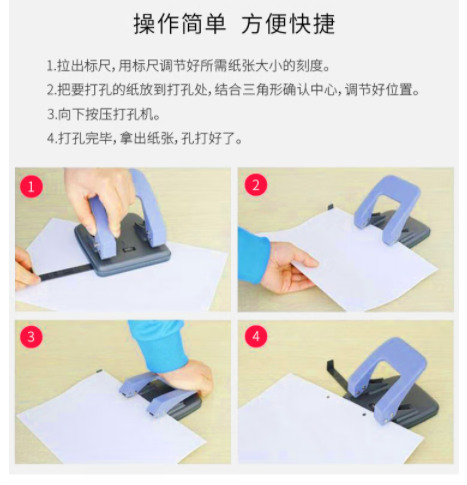 操作简单 方便快捷

1.拉出标尺,用标尺调节好所需纸张大小的刻度。
2.把要打孔的纸放到打孔处,结合三角形确认中心,调节好位置。
3.向下按压打孔机。
4.打孔完毕,拿出纸张,孔打好了。

1

2

3

4