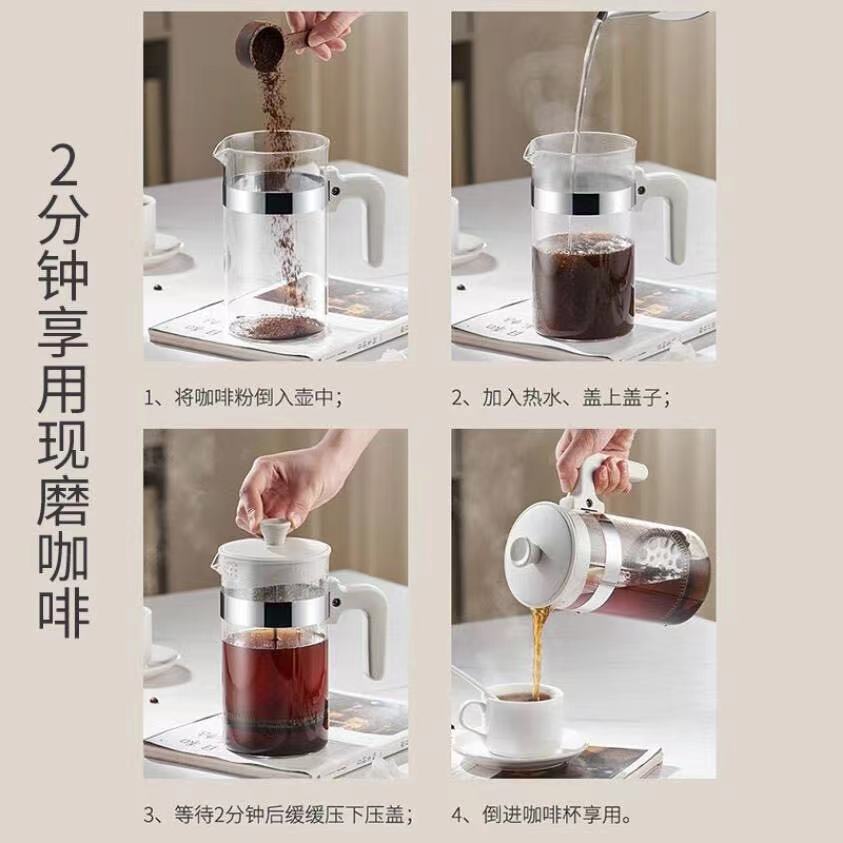 2分钟享用现磨咖啡

1、将咖啡粉倒入壶中；

2、加入热水、盖上盖子；

3、等待2分钟后缓缓压下压盖；

4、倒进咖啡杯享用。